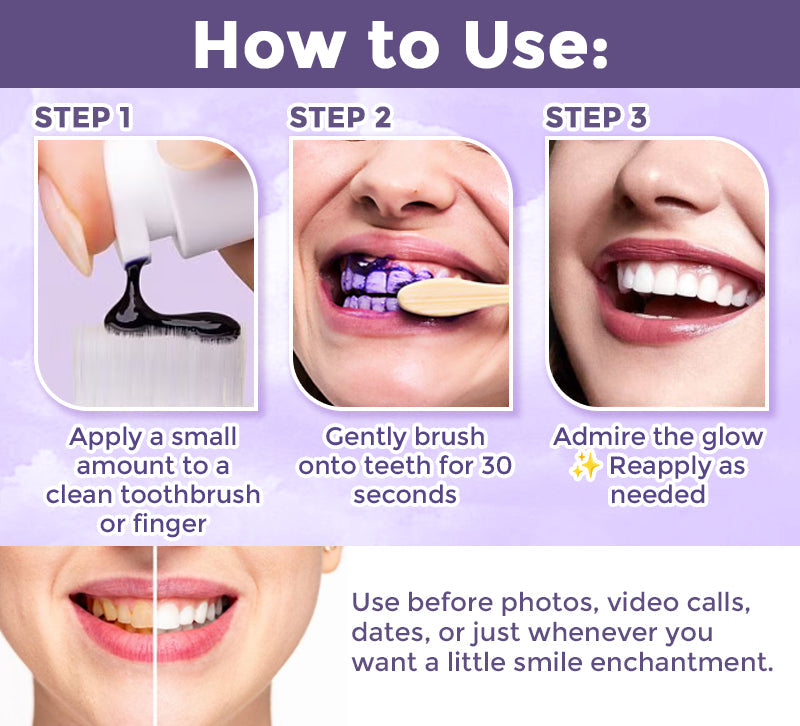 How to Use:

STEP 1

Apply a small amount to a clean toothbrush or finger

STEP 2

Gently brush onto teeth for 30 seconds

STEP 3

Admire the glow ✨ Reapply as needed

Use before photos, video calls, dates, or just whenever you want a little smile enchantment.