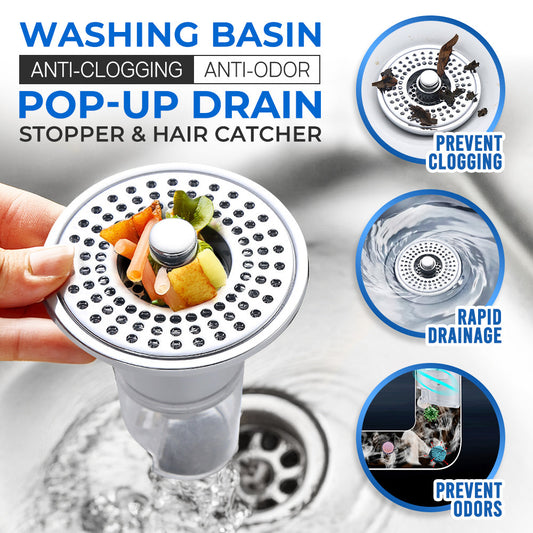 WASHING BASIN
ANTI-CLOGGING ANTI-ODOR
POP-UP DRAIN
STOPPER & HAIR CATCHER

PREVENT CLOGGING

RAPID DRAINAGE

PREVENT ODORS